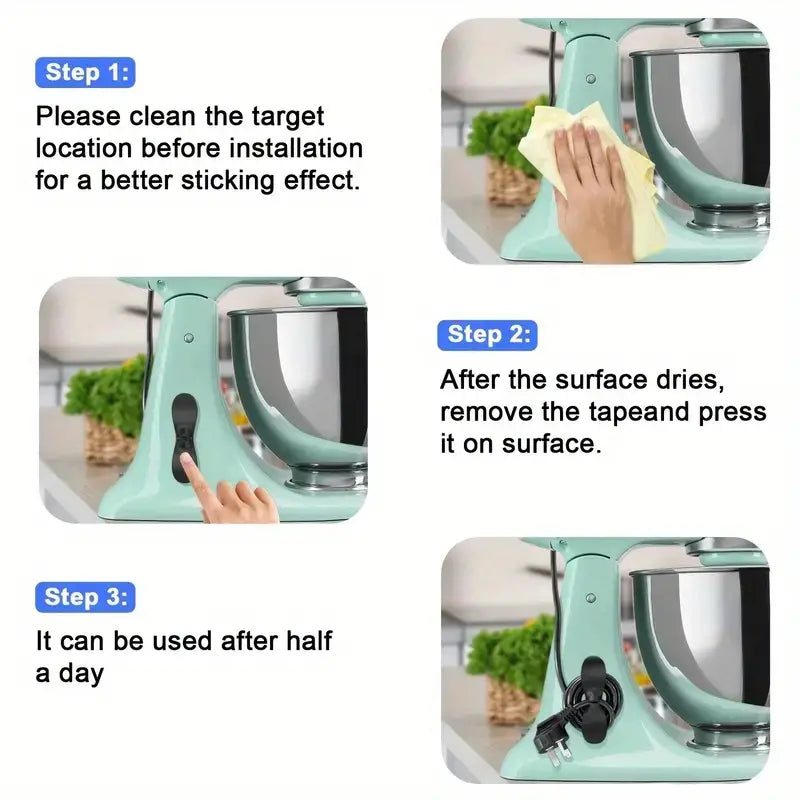 Step 1:

Please clean the target location before installation for a better sticking effect.

Step 2:

After the surface dries, remove the tapeand press it on surface.

Step 3:

It can be used after half a day